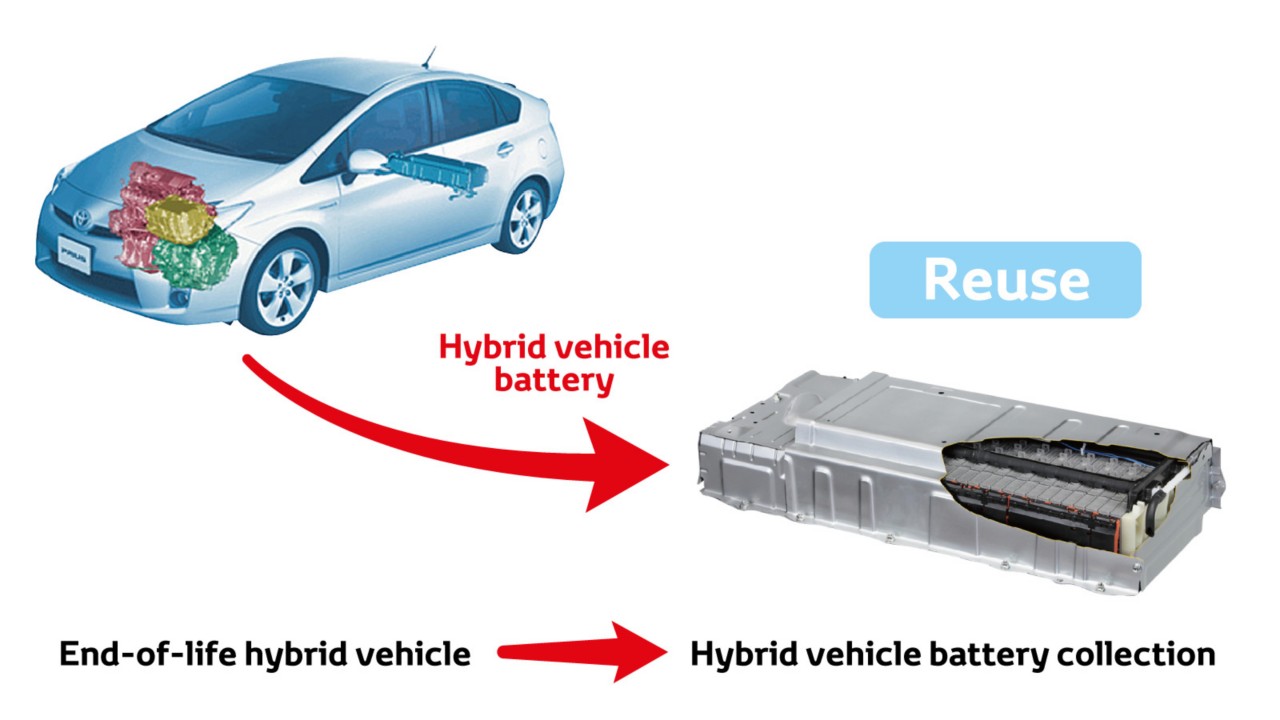 Reuse

Hybrid vehicle battery

End-of-life hybrid vehicle

Hybrid vehicle battery collection